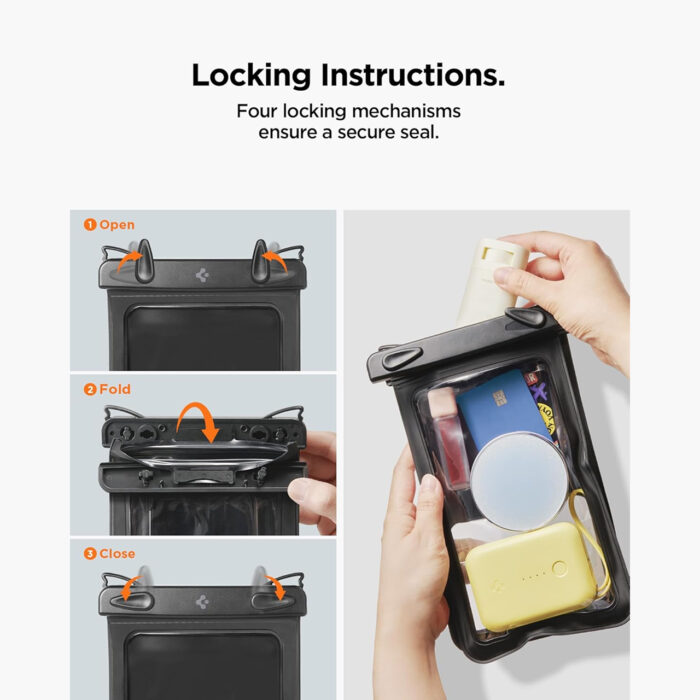 Locking Instructions.

Four locking mechanisms ensure a secure seal.

1 Open

2 Fold

3 Close