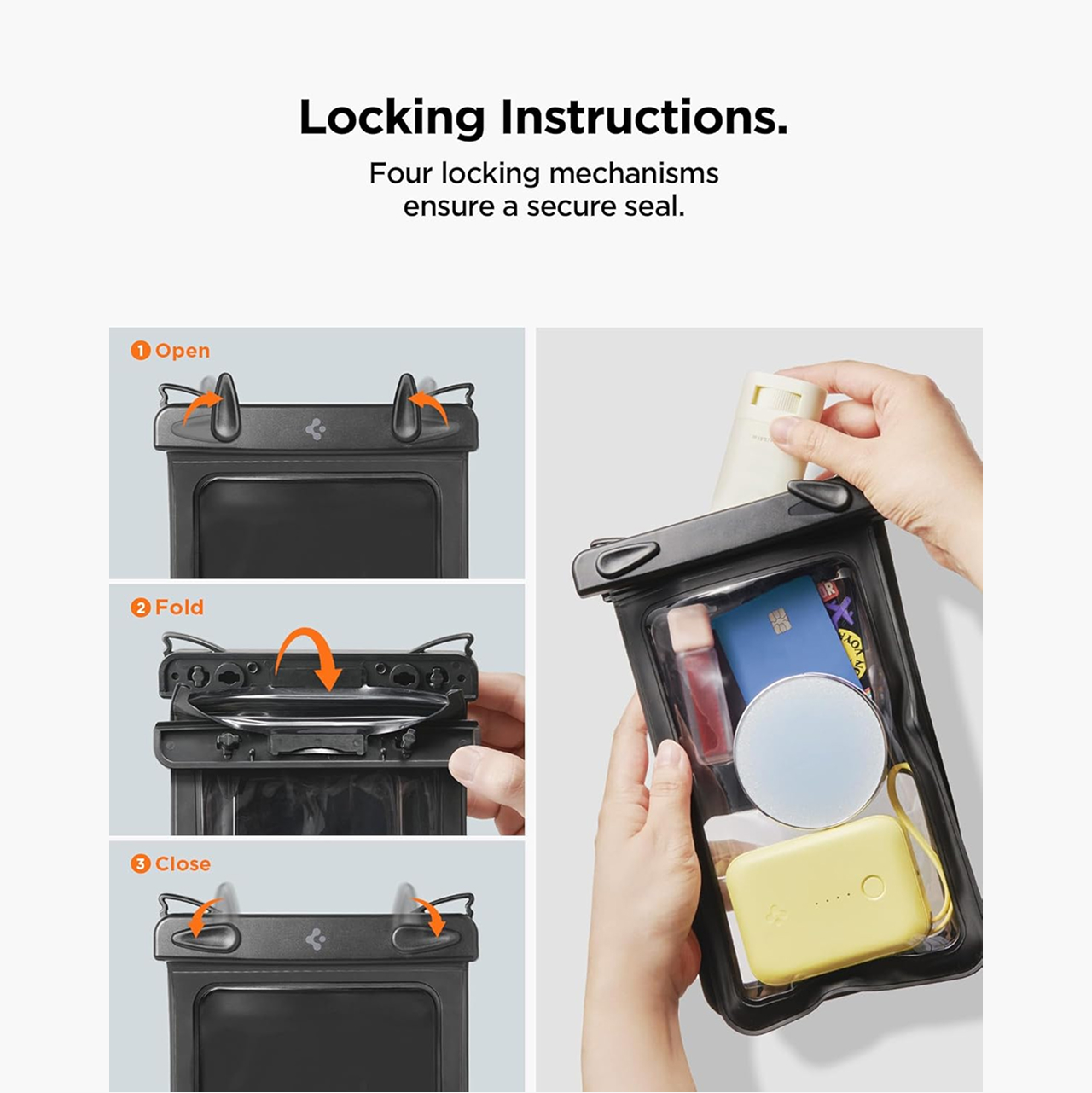 Locking Instructions.

Four locking mechanisms ensure a secure seal.

1 Open

2 Fold

3 Close